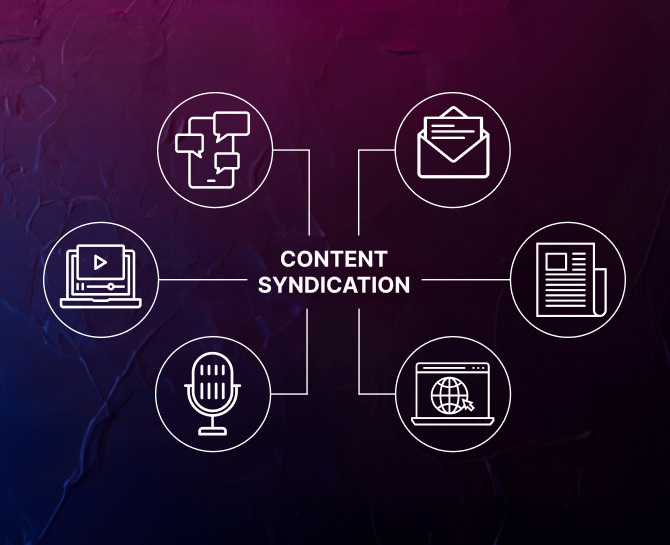 CONTENT SYNDICATION